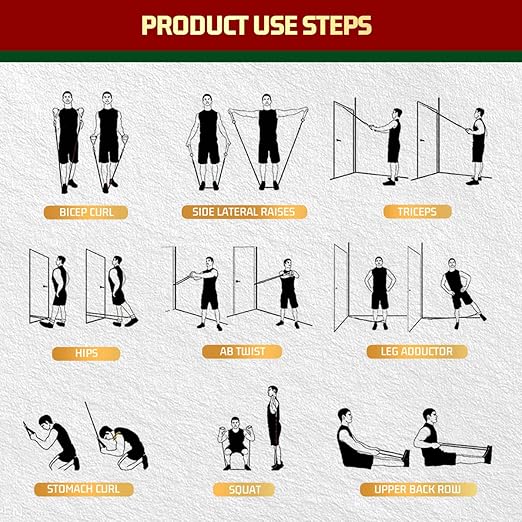 PRODUCT USE STEPS

BICEP CURL

SIDE LATERAL RAISES

TRICEPS

HIPS

AB TWIST

LEG ADDUCTOR

STOMACH CURL

SQUAT

UPPER BACK ROW